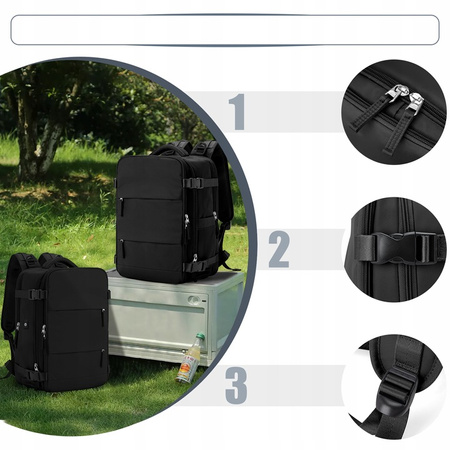 1

2

3