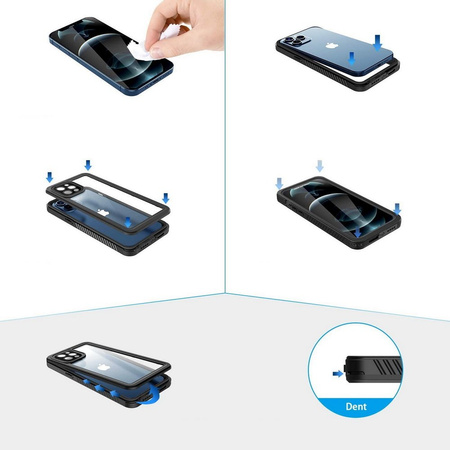 Dent