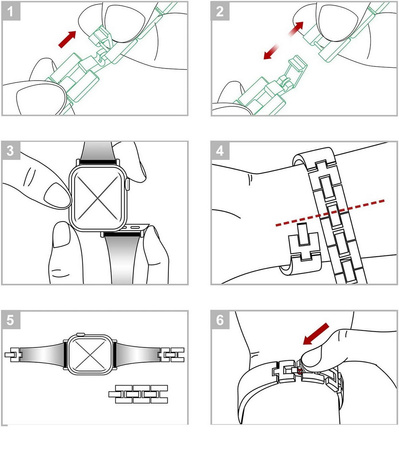 1

2

3

4

5

6