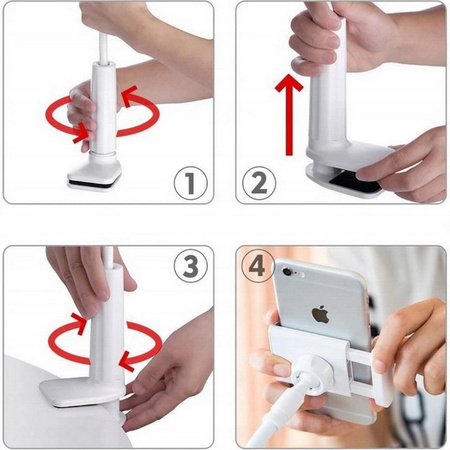 1

2

3

4